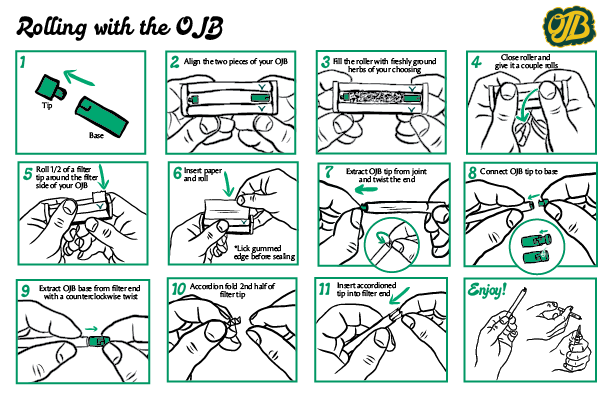 Rolling with the OJB

OJB

1

Tip

Base

2 Align the two pieces of your OJB

3 Fill the roller with freshly ground herbs of your choosing

4 Close roller and give it a couple rolls

5 Roll 1/2 of a filter tip around the filter side of your OJB

6 Insert paper and roll

*Lick gummed edge before sealing

7 Extract OJB tip from joint and twist the end

8 Connect OJB tip to base

9 Extract OJB base from filter end with a counterclockwise twist

10 Accordion fold 2nd half of filter tip

11 Insert accordioned tip into filter end

Enjoy!